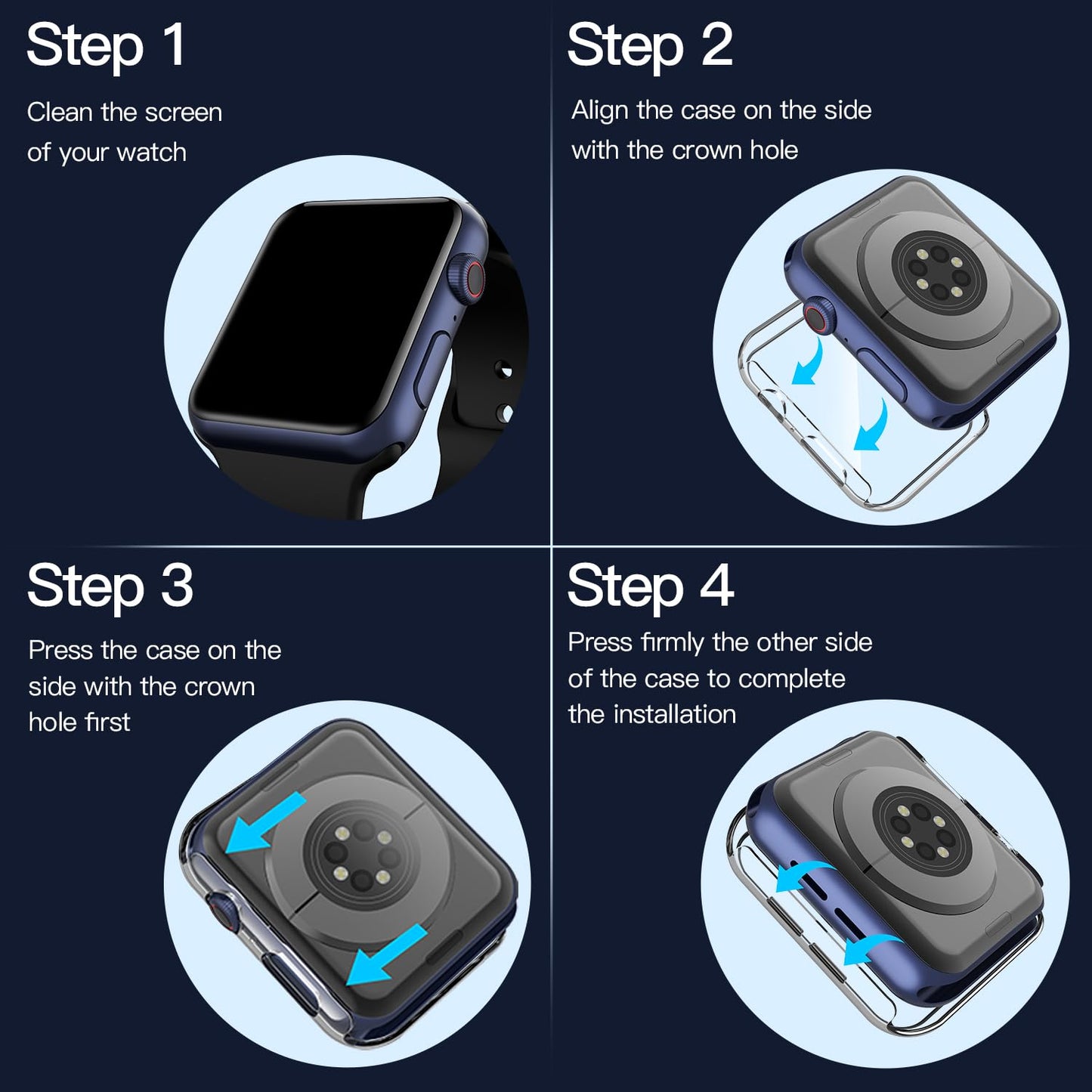 Step 1

Clean the screen of your watch

Step 2

Align the case on the side with the crown hole

Step 3

Press the case on the side with the crown hole first

Step 4

Press firmly the other side of the case to complete the installation